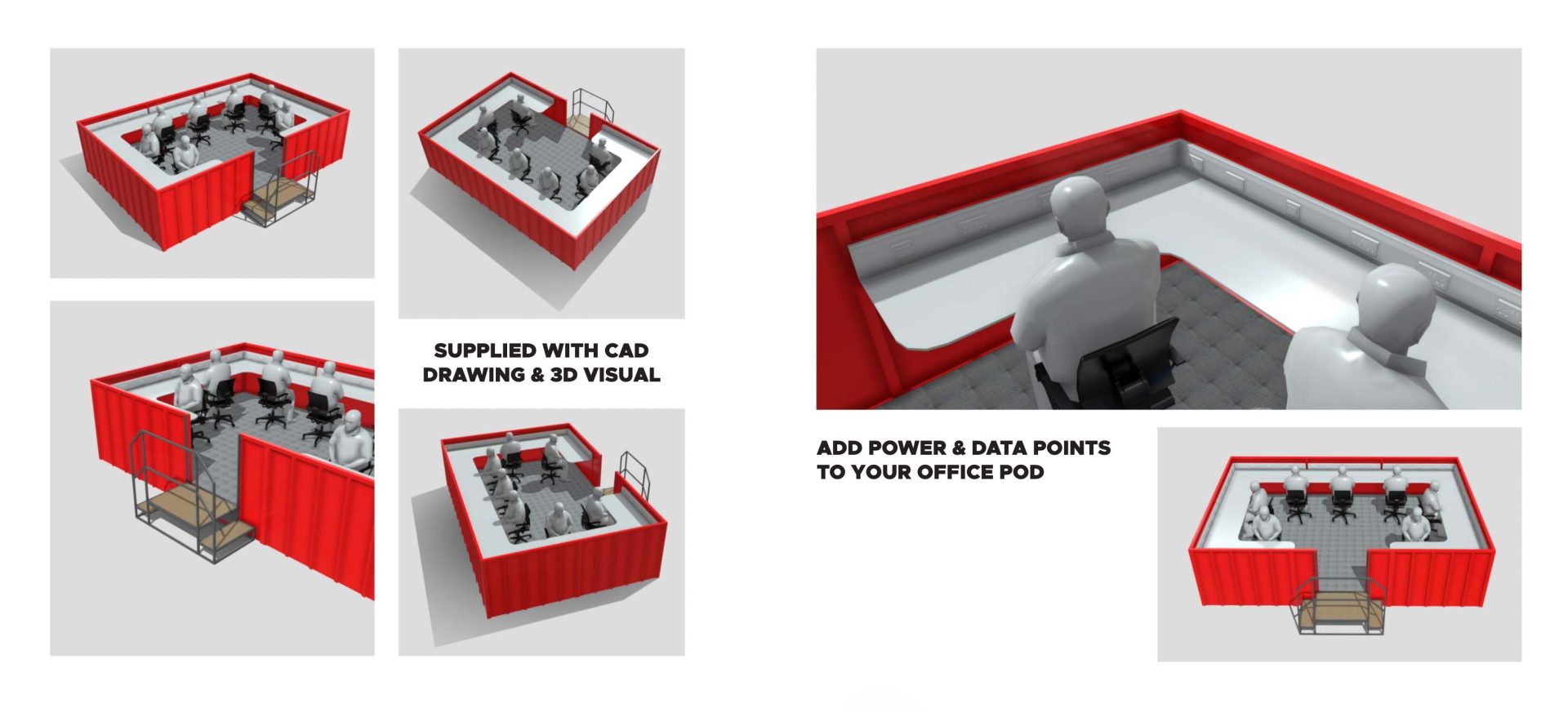 SUPPLIED WITH CAD DRAWING & 3D VISUAL

ADD POWER & DATA POINTS TO YOUR OFFICE POD